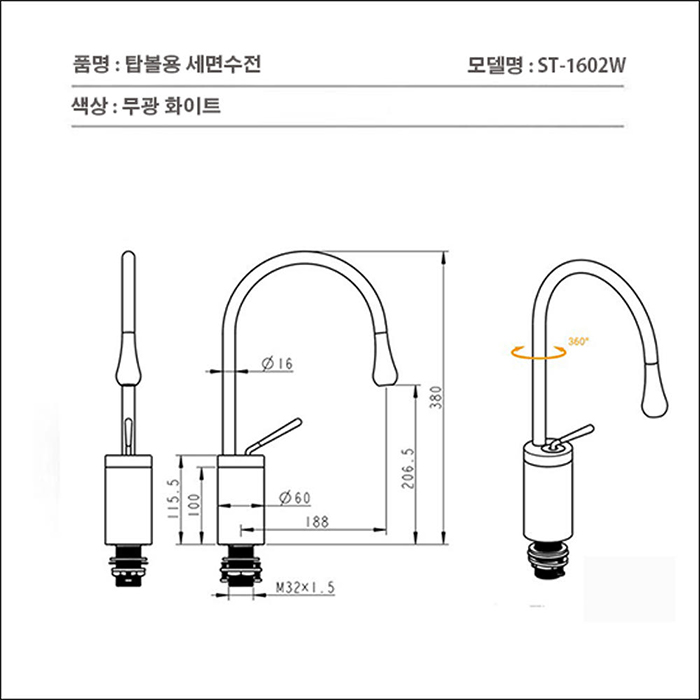 품명 : 탑볼용 세면수전

모델명 : ST-1602W

색상 : 무광 화이트

Ø16

380

206.5

115.5

100

Ø60

188

M32×1.5

360°