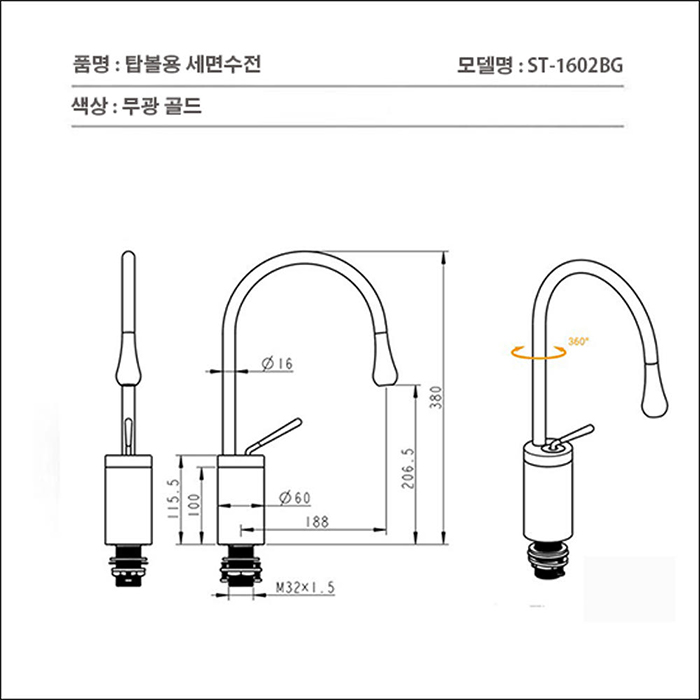 품명 : 탑볼용 세면수전

모델명 : ST-1602BG

색상 : 무광 골드

Ø16

380

206.5

115.5

100

Ø60

188

M32×1.5

360°