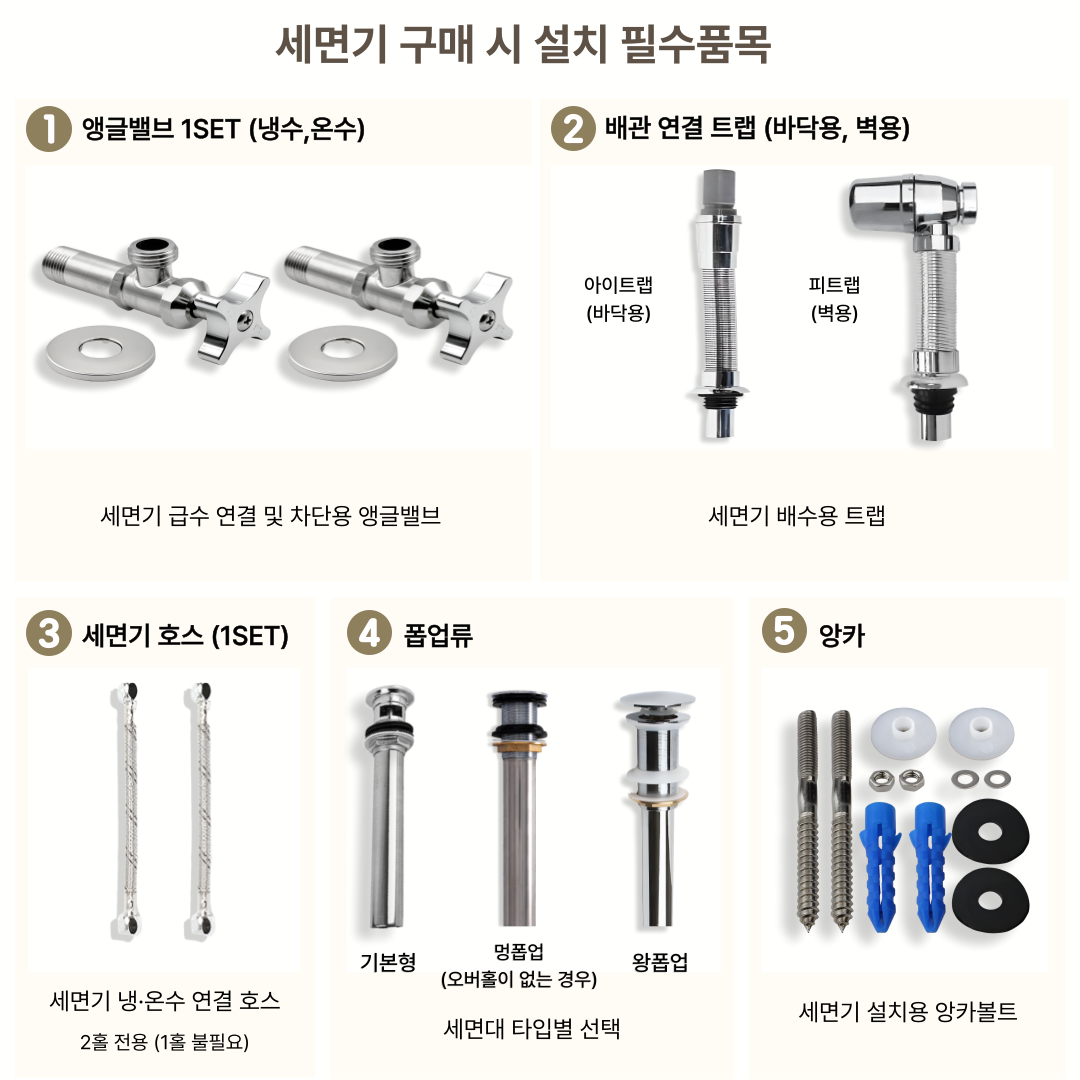 세면기 구매 시 설치 필수품목

1 앵글밸브 1SET (냉수,온수)

세면기 급수 연결 및 차단용 앵글밸브

2 배관 연결 트랩 (바닥용, 벽용)

아이트랩 (바닥용)

피트랩 (벽용)

세면기 배수용 트랩

3 세면기 호스 (1SET)

세면기 냉·온수 연결 호스

2홀 전용 (1홀 불필요)

4 폽업류

기본형

멍폽업 (오버홀이 없는 경우)

왕폽업

세면대 타입별 선택

5 앙카

세면기 설치용 앙카볼트