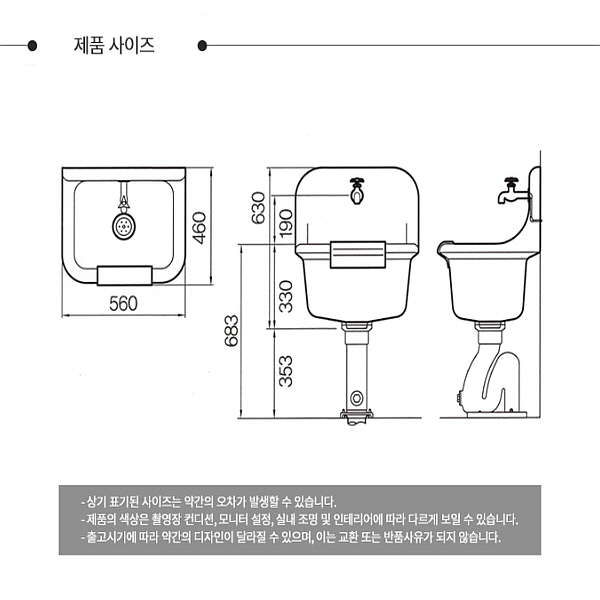 제품 사이즈

460

560

630

190

330

683

353

- 상기 표기된 사이즈는 약간의 오차가 발생할 수 있습니다.
- 제품의 색상은 촬영장 컨디션, 모니터 설정, 실내 조명 및 인테리어에 따라 다르게 보일 수 있습니다.
- 출고시기에 따라 약간의 디자인이 달라질 수 있으며, 이는 교환 또는 반품사유가 되지 않습니다.